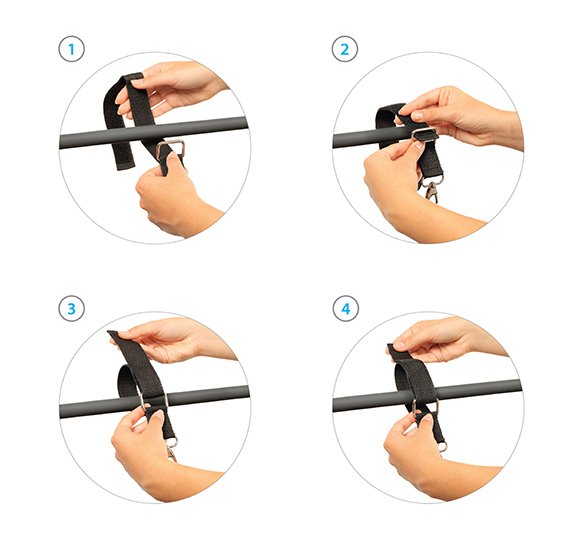 1

2

3

4