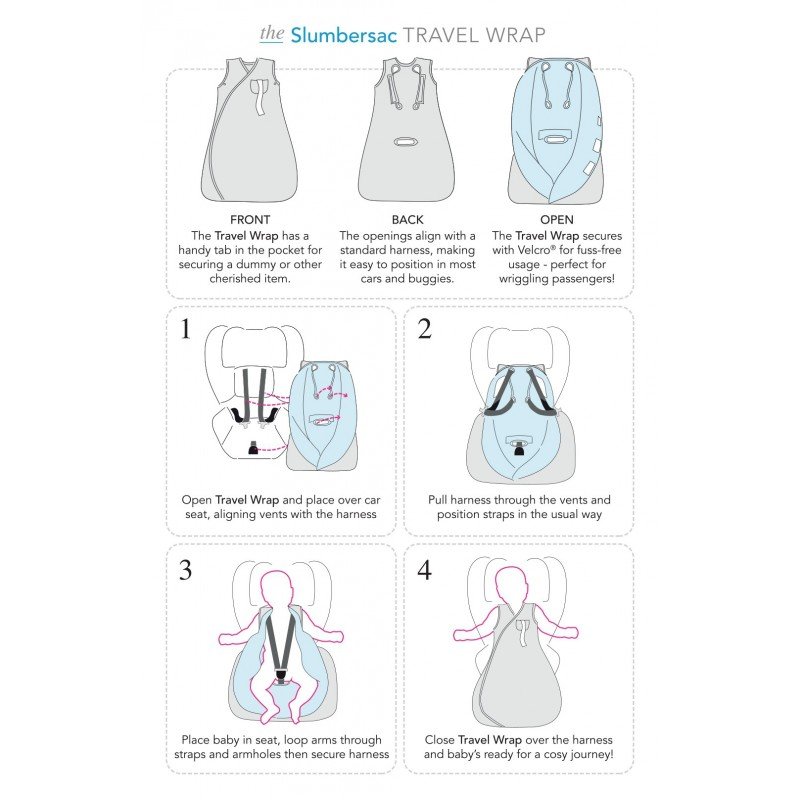 the Slumbersac TRAVEL WRAP

FRONT
The Travel Wrap has a handy tab in the pocket for securing a dummy or other cherished item.

BACK
The openings align with a standard harness, making it easy to position in most cars and buggies.

OPEN
The Travel Wrap secures with Velcro® for fuss-free usage - perfect for wriggling passengers!

1
Open Travel Wrap and place over car seat, aligning vents with the harness

2
Pull harness through the vents and position straps in the usual way

3
Place baby in seat, loop arms through straps and armholes then secure harness

4
Close Travel Wrap over the harness and baby's ready for a cosy journey!